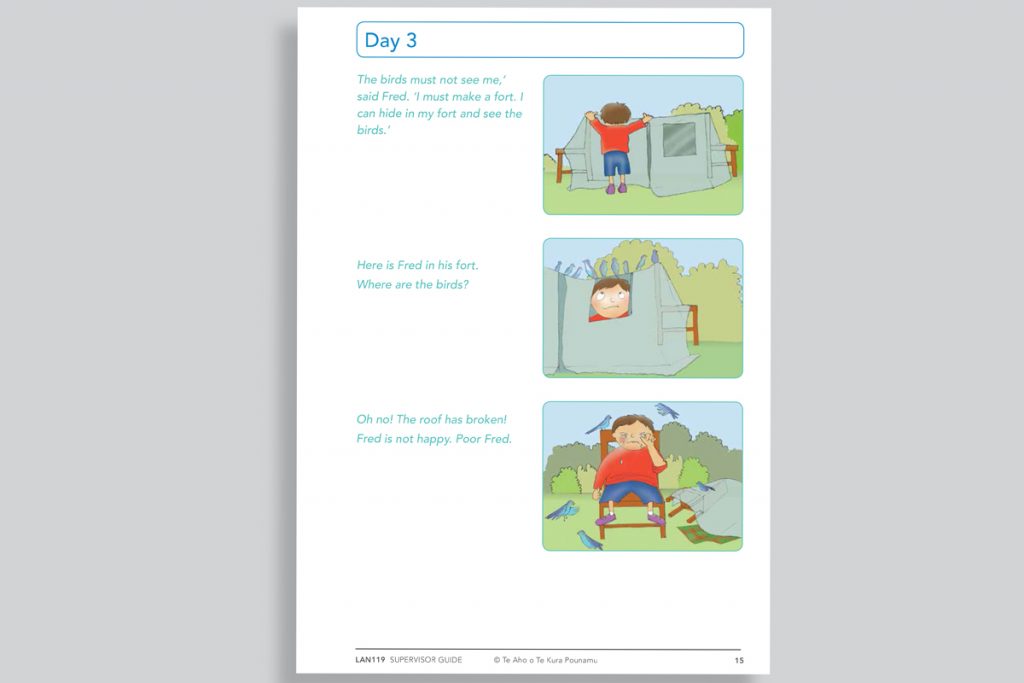 Day 3

The birds must not see me,' said Fred. 'I must make a fort. I can hide in my fort and see the birds.'

Here is Fred in his fort.
Where are the birds?

Oh no! The roof has broken!
Fred is not happy. Poor Fred.

LAN119 SUPERVISOR GUIDE © Te Aho o Te Kura Pounamu 15