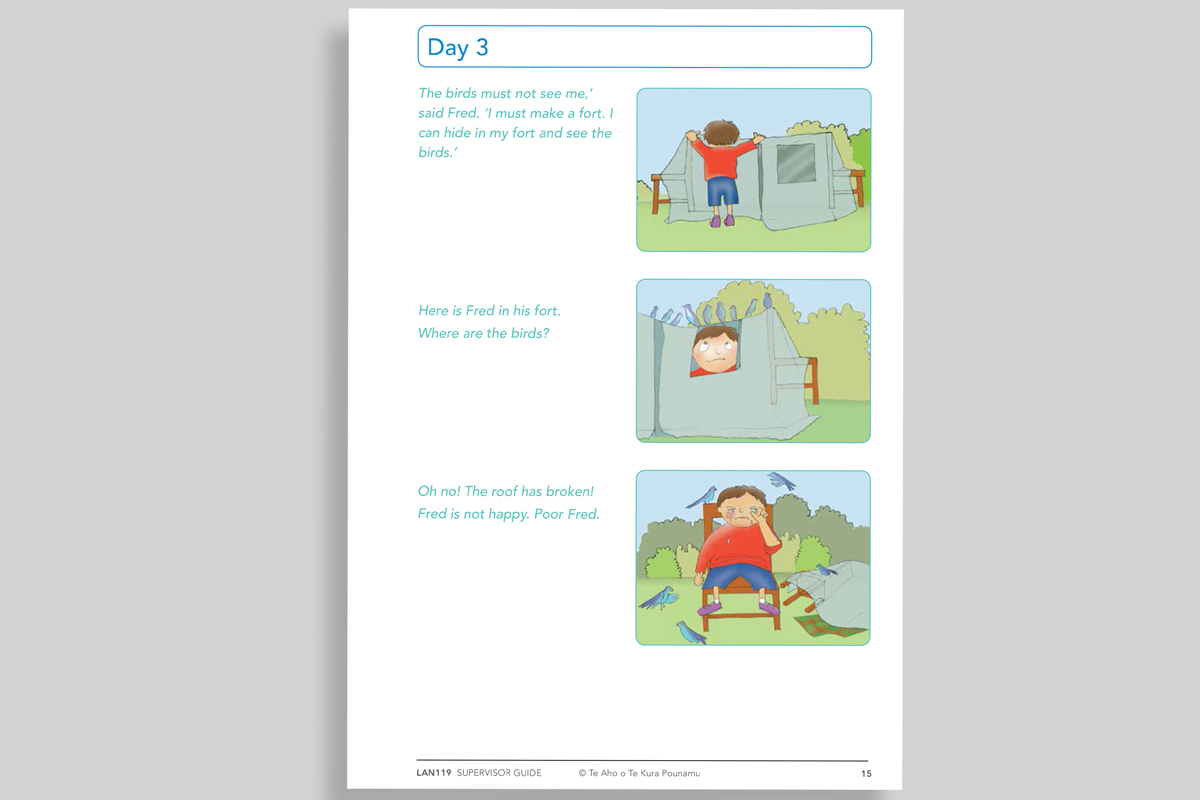 Day 3

The birds must not see me,' said Fred. 'I must make a fort. I can hide in my fort and see the birds.'

Here is Fred in his fort.
Where are the birds?

Oh no! The roof has broken!
Fred is not happy. Poor Fred.

LAN119 SUPERVISOR GUIDE © Te Aho o Te Kura Pounamu 15